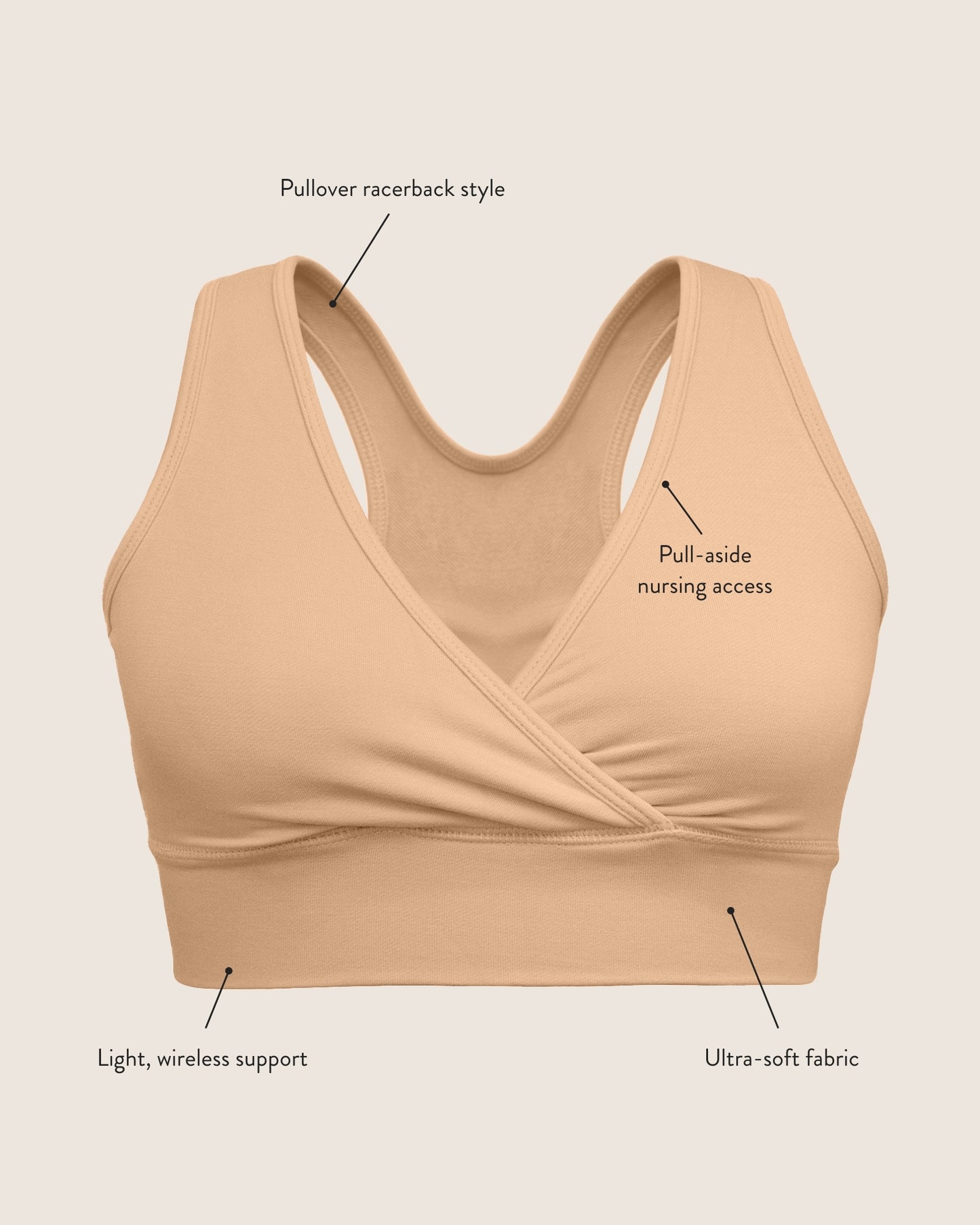 Pullover racerback style

Pull-aside nursing access

Light, wireless support

Ultra-soft fabric